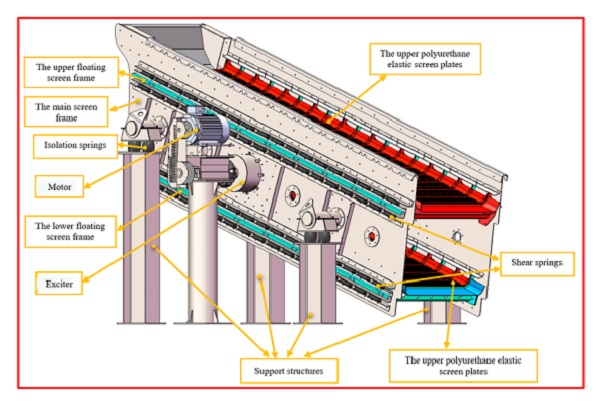 The upper floating screen frame

The main screen frame

Isolation springs

Motor

The lower floating screen frame

Exciter

The upper polyurethane elastic screen plates

Shear springs

Support structures

The upper polyurethane elastic screen plates