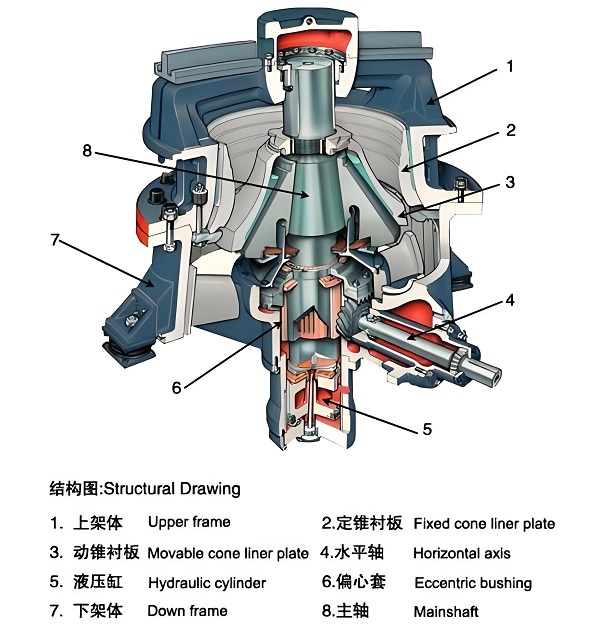 1
2
8
3
7
4
6
5

结构图:Structural Drawing

1. 上架体 Upper frame
2.定锥衬板 Fixed cone liner plate
3. 动锥衬板 Movable cone liner plate
4.水平轴 Horizontal axis
5. 液压缸 Hydraulic cylinder
6.偏心套 Eccentric bushing
7. 下架体 Down frame
8.主轴 Mainshaft