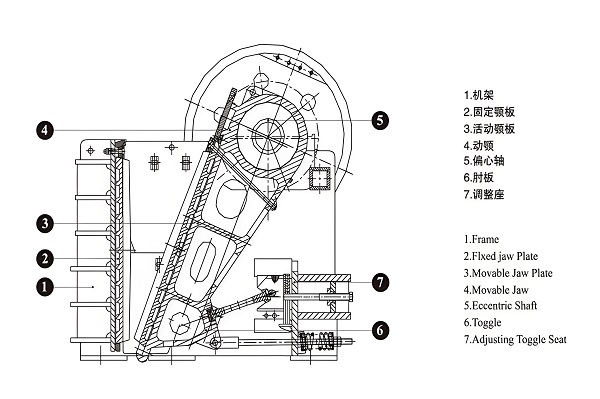 4
5
3
2
1
7
6

1.机架
2.固定颚板
3.活动颚板
4.动颚
5.偏心轴
6.肘板
7.调整座

1.Frame
2.Flxed jaw Plate
3.Movable Jaw Plate
4.Movable Jaw
5.Eccentric Shaft
6.Toggle
7.Adjusting Toggle Seat