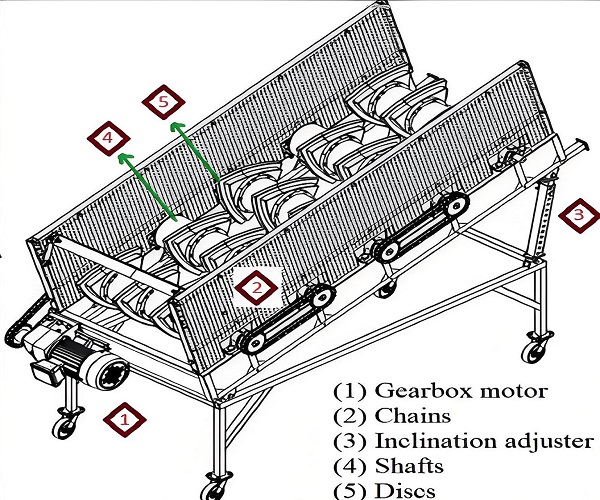 5
4
3
2
1
(1) Gearbox motor
(2) Chains
(3) Inclination adjuster
(4) Shafts
(5) Discs