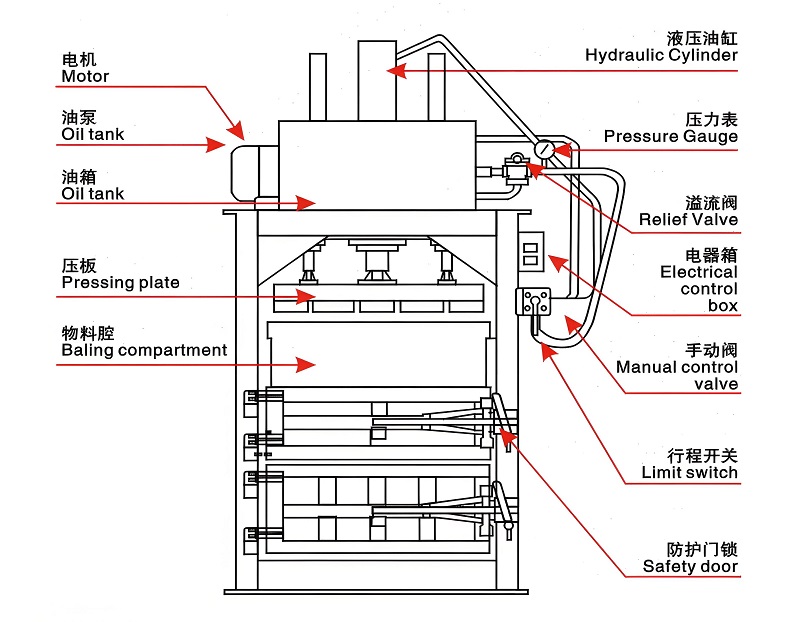 电机
Motor

油泵
Oil tank

油箱
Oil tank

压板
Pressing plate

物料腔
Baling compartment

液压油缸
Hydraulic Cylinder

压力表
Pressure Gauge

溢流阀
Relief Valve

电器箱
Electrical control box

手动阀
Manual control valve

行程开关
Limit switch

防护门锁
Safety door