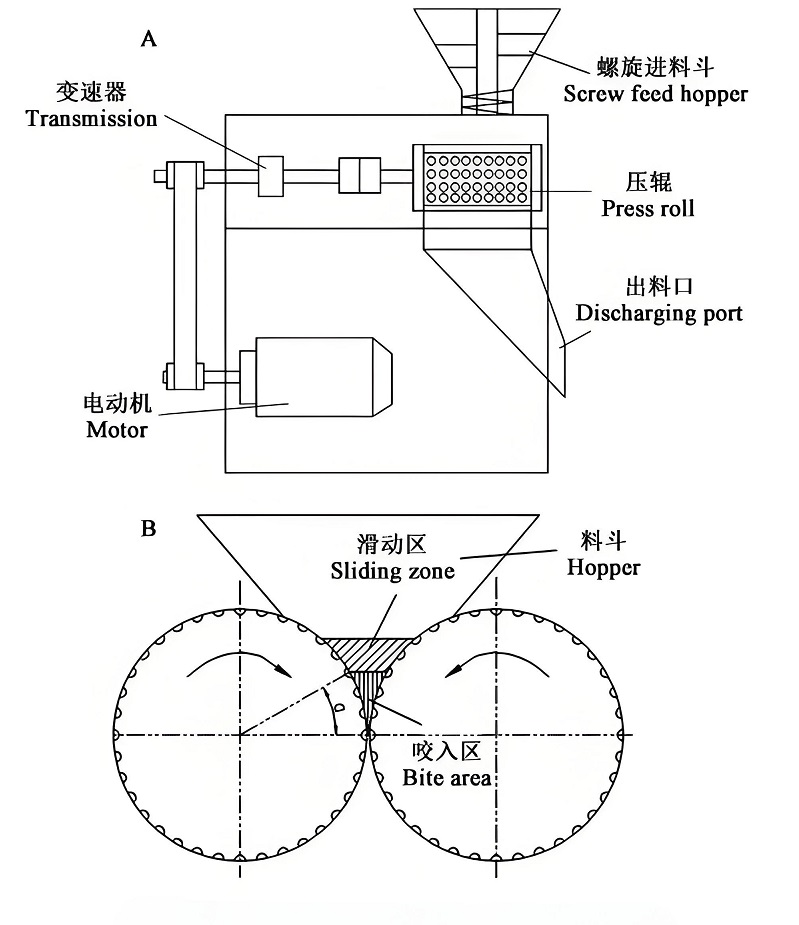 A

螺旋进料斗
Screw feed hopper

变速器
Transmission

压辊
Press roll

出料口
Discharging port

电动机
Motor

B

滑动区
Sliding zone

料斗
Hopper

$\alpha$

咬入区
Bite area