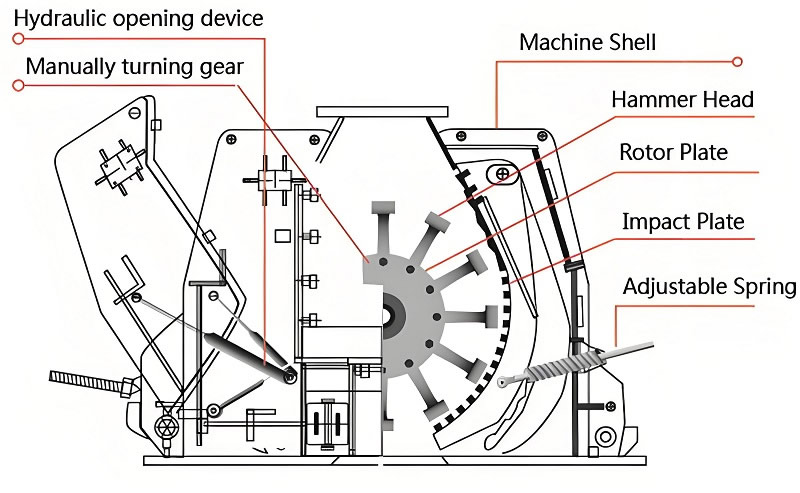 Hydraulic opening device
Manually turning gear
Machine Shell
Hammer Head
Rotor Plate
Impact Plate
Adjustable Spring