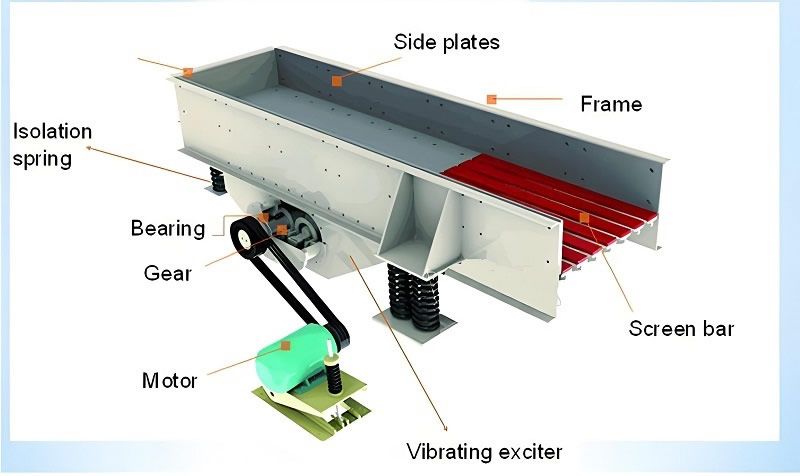 Side plates

Frame

Isolation spring

Bearing

Gear

Screen bar

Motor

Vibrating exciter