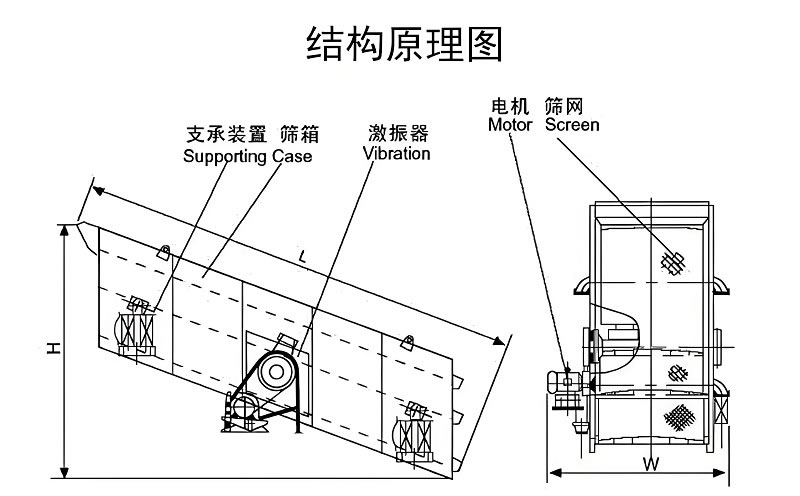 结构原理图

支承装置 筛箱
Supporting Case

激振器
Vibration

电机 筛网
Motor Screen

L

H

W